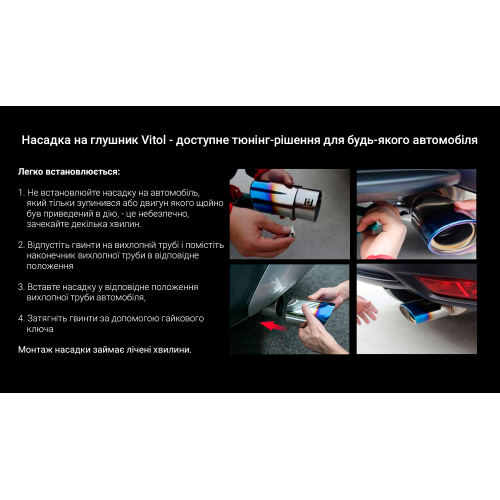 Насадка на глушник Vitol - доступне тюнінг-рішення для будь-якого автомобіля

Легко встановлюється:

1. Не встановлюйте насадку на автомобіль, який тільки зупинився або двигун якого щойно був приведений в дію, - це небезпечно, зачекайте декілька хвилин.

2. Відпустіть гвинти на вихлопній трубі і помістіть наконечник вихлопної труби в відповідне положення

3. Вставте насадку у відповідне положення вихлопної труби автомобіля,

4. Затягніть гвинти за допомогою гайкового ключа

Монтаж насадки займає лічені хвилини.