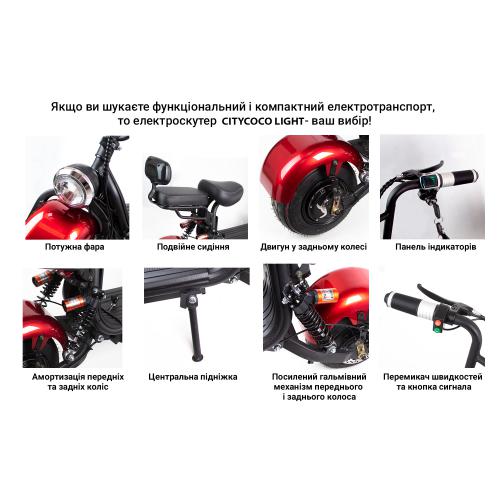 Якщо ви шукаєте функціональний і компактний електротранспорт, то електроскутер CITYCOCO LIGHT- ваш вибір!

Потужна фара

Подвійне сидіння

Двигун у задньому колесі

Панель індикаторів

Амортизація передніх та задніх коліс

Центральна підніжка

Посилений гальмівний механізм переднього і заднього колоса

Перемикач швидкостей та кнопка сигнала