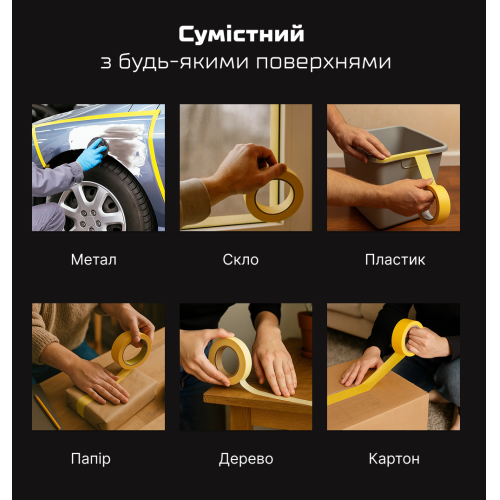 Сумістний
з будь-якими поверхнями

Метал

Скло

Пластик

Папір

Дерево

Картон