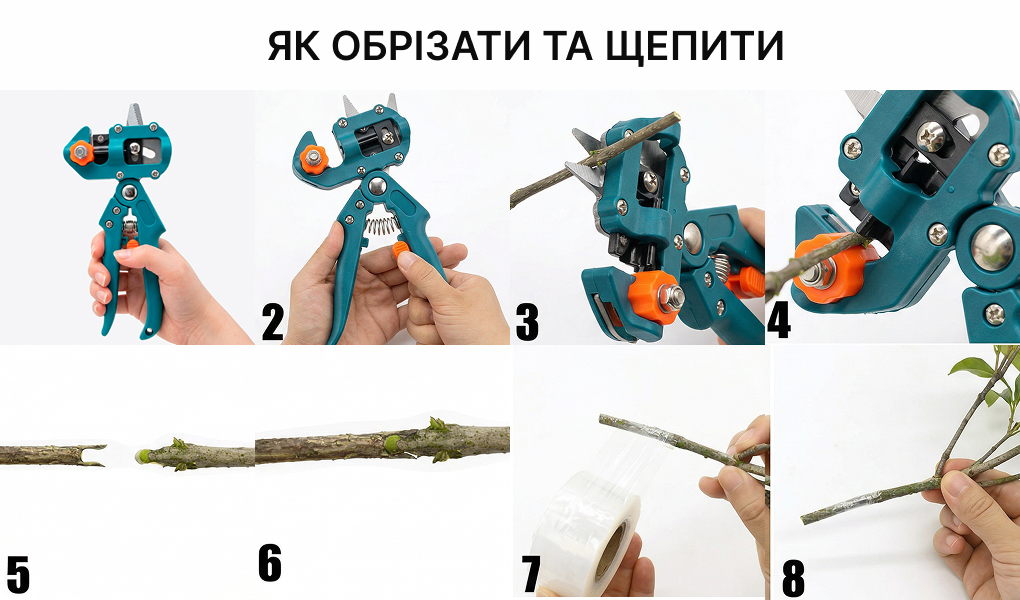 ЯК ОБРІЗАТИ ТА ЩЕПИТИ

2

3

4

5

6

7

8