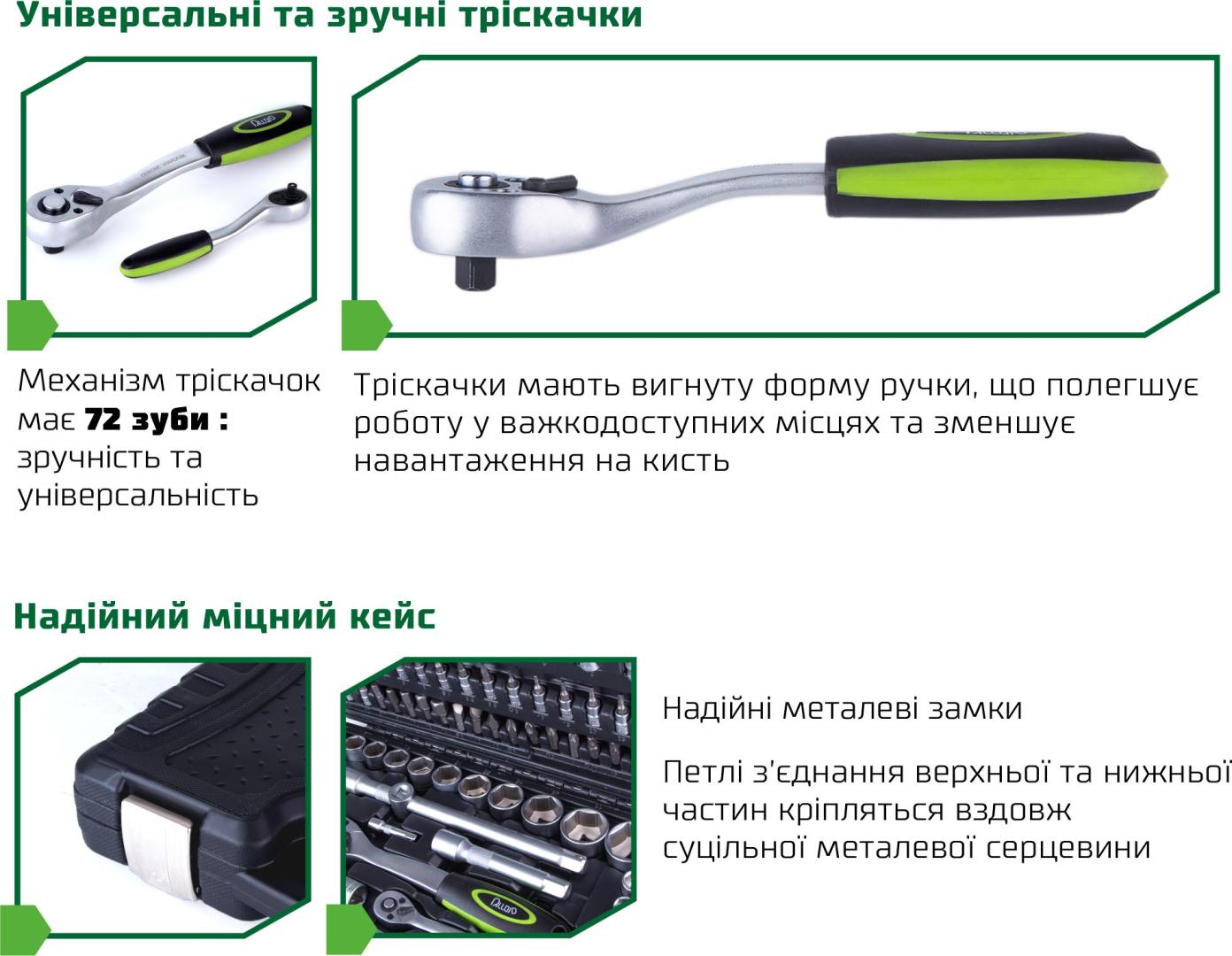 Універсальні та зручні тріскачки

Механізм тріскачок має **72 зуби :** зручність та універсальність

Тріскачки мають вигнуту форму ручки, що полегшує роботу у важкодоступних місцях та зменшує навантаження на кисть

Надійний міцний кейс

Надійні металеві замки

Петлі з'єднання верхньої та нижньої частин кріпляться вздовж суцільної металевої серцевини