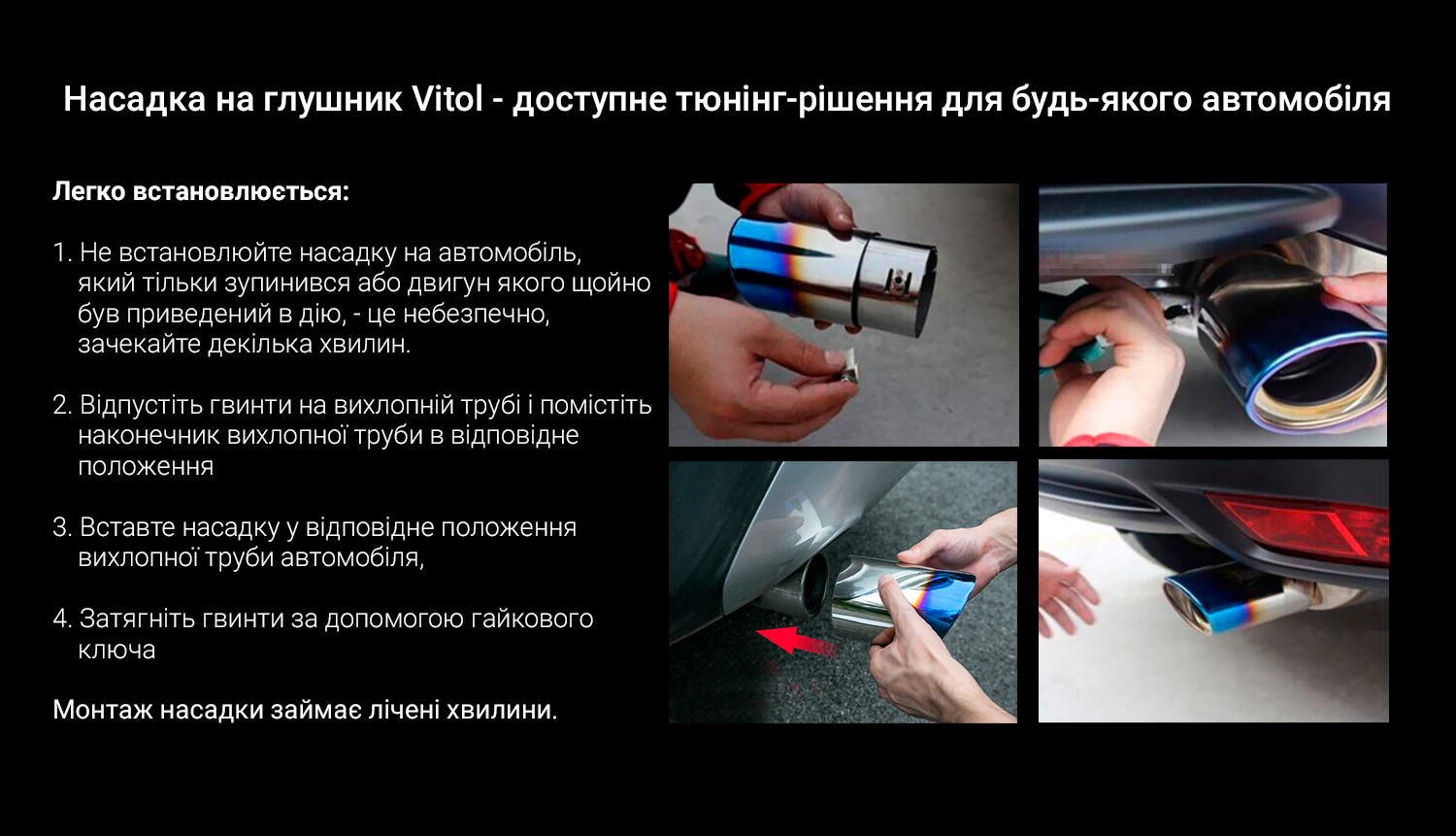 Насадка на глушник Vitol - доступне тюнінг-рішення для будь-якого автомобіля

Легко встановлюється:

1. Не встановлюйте насадку на автомобіль, який тільки зупинився або двигун якого щойно був приведений в дію, - це небезпечно, зачекайте декілька хвилин.

2. Відпустіть гвинти на вихлопній трубі і помістіть наконечник вихлопної труби в відповідне положення

3. Вставте насадку у відповідне положення вихлопної труби автомобіля,

4. Затягніть гвинти за допомогою гайкового ключа

Монтаж насадки займає лічені хвилини.