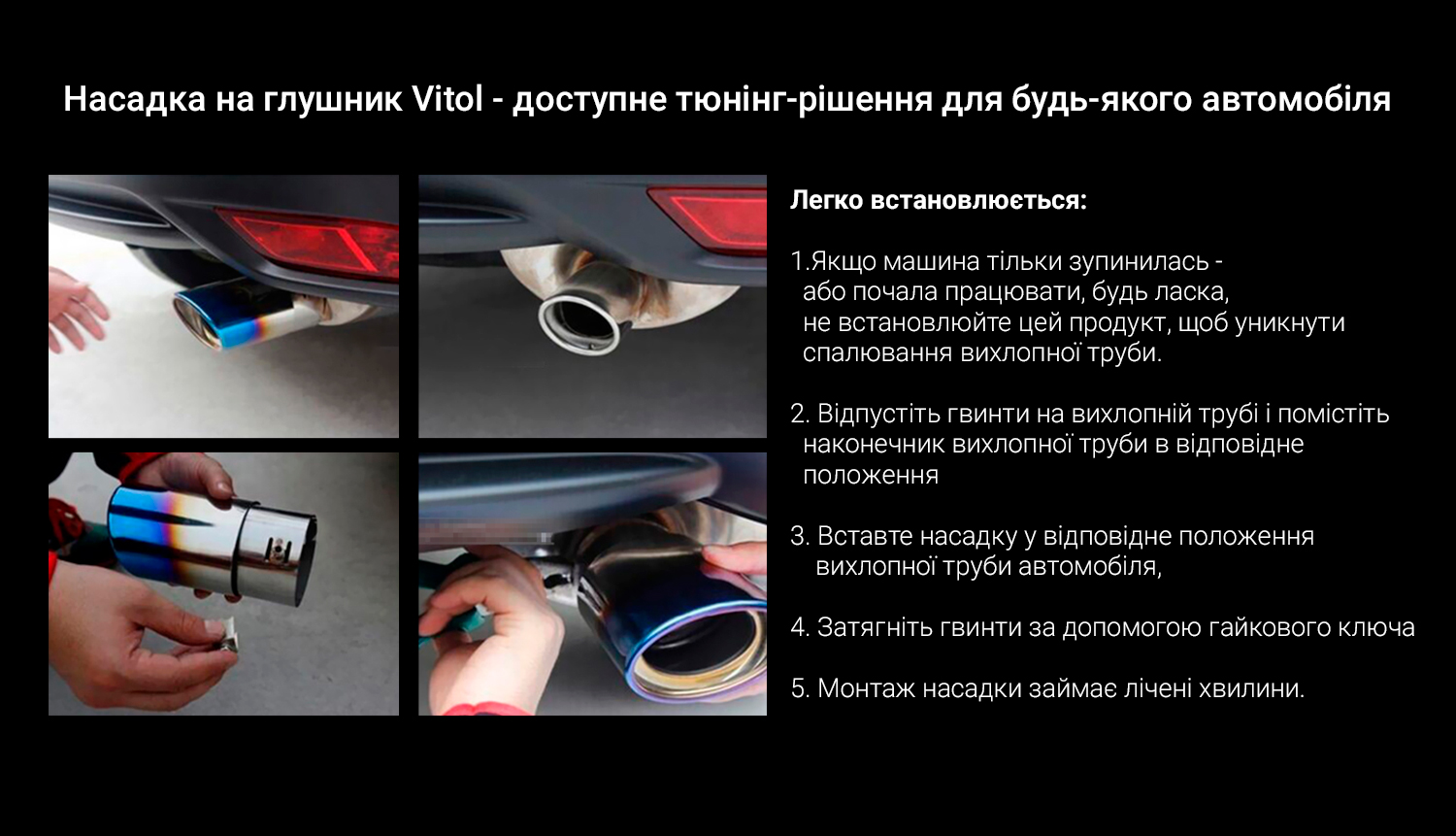 Насадка на глушник Vitol - доступне тюнінг-рішення для будь-якого автомобіля

Легко встановлюється:

1.Якщо машина тільки зупинилась - або почала працювати, будь ласка, не встановлюйте цей продукт, щоб уникнути спалювання вихлопної труби.

2. Відпустіть гвинти на вихлопній трубі і помістіть наконечник вихлопної труби в відповідне положення

3. Вставте насадку у відповідне положення вихлопної труби автомобіля,

4. Затягніть гвинти за допомогою гайкового ключа

5. Монтаж насадки займає лічені хвилини.