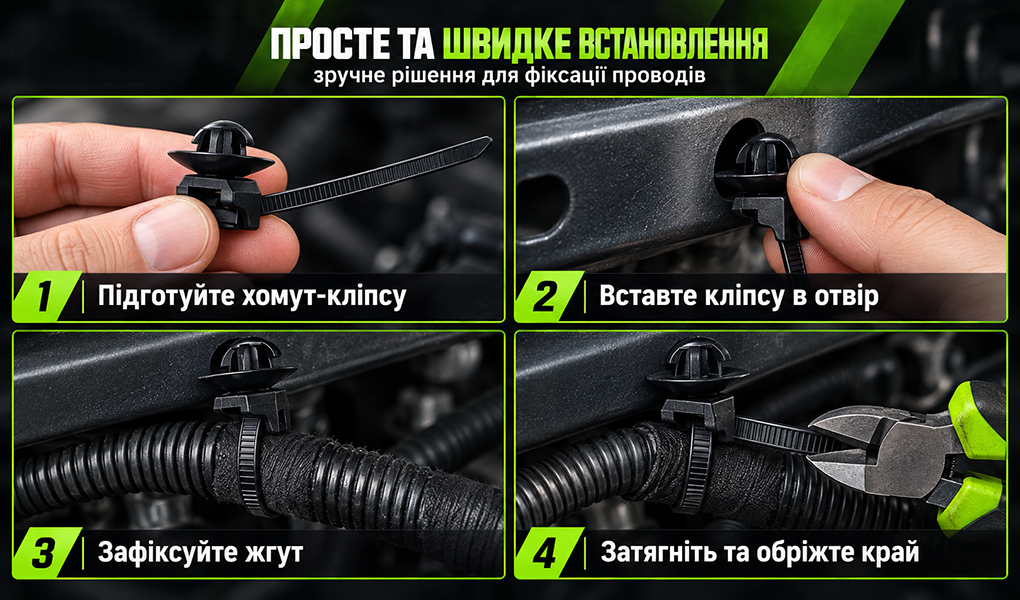 ПРОСТЕ ТА ШВИДКЕ ВСТАНОВЛЕННЯ
зручне рішення для фіксації проводів

1 Підготуйте хомут-кліпсу

2 Вставте кліпсу в отвір

3 Зафіксуйте жгут

4 Затягніть та обріжте край