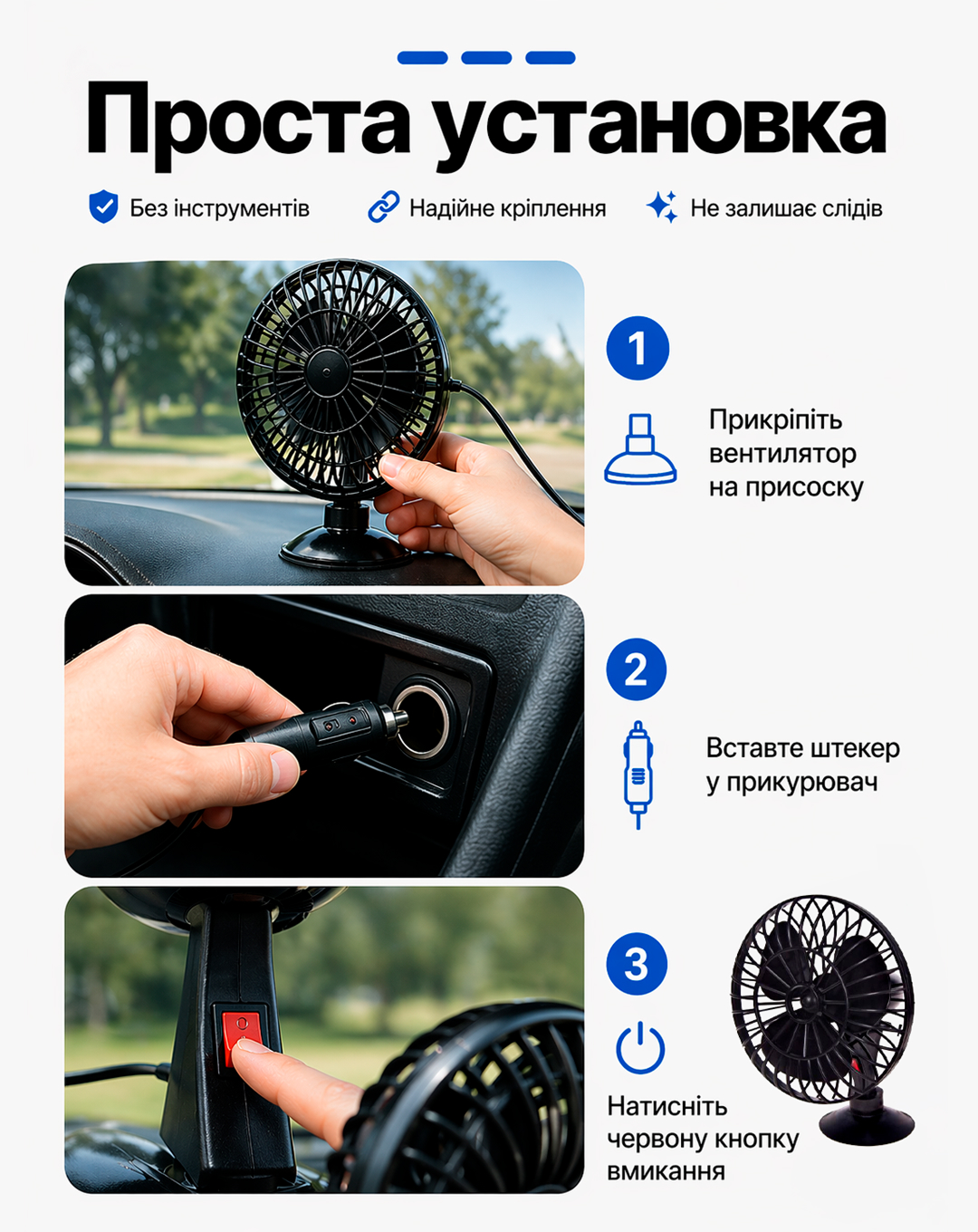 Проста установка

Без інструментів

Надійне кріплення

Не залишає слідів

1

Прикріпіть вентилятор на присоску

2

Вставте штекер у прикурювач

3

Натисніть червону кнопку вмикання