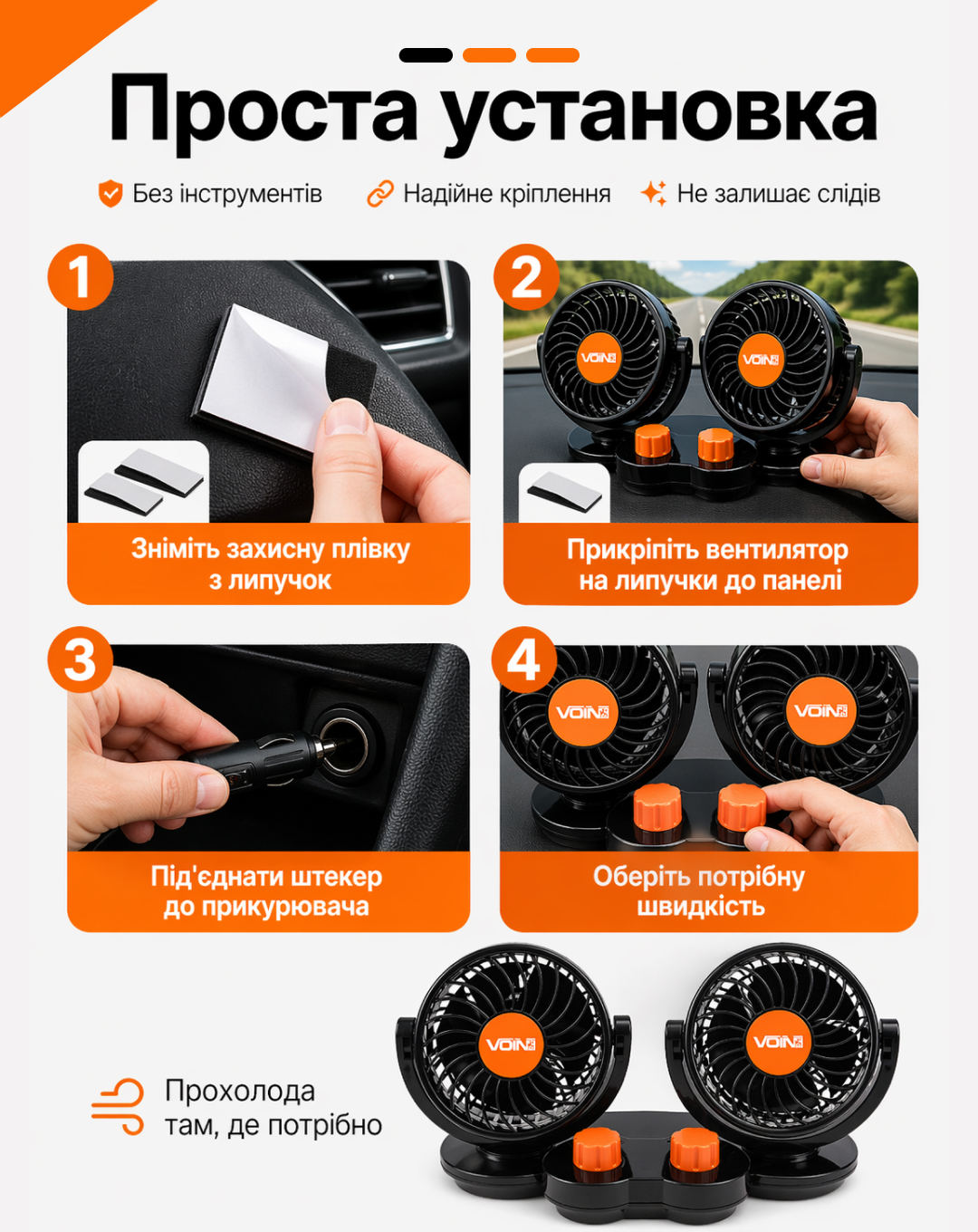 Проста установка

Без інструментів
Надійне кріплення
Не залишає слідів

1
Зніміть захисну плівку з липучок

2
VOIN
VOIN
Прикріпіть вентилятор на липучки до панелі

3
Під'єднати штекер до прикурювача

4
VOIN
VOIN
Оберіть потрібну швидкість

Прохолода там, де потрібно

VOIN
VOIN