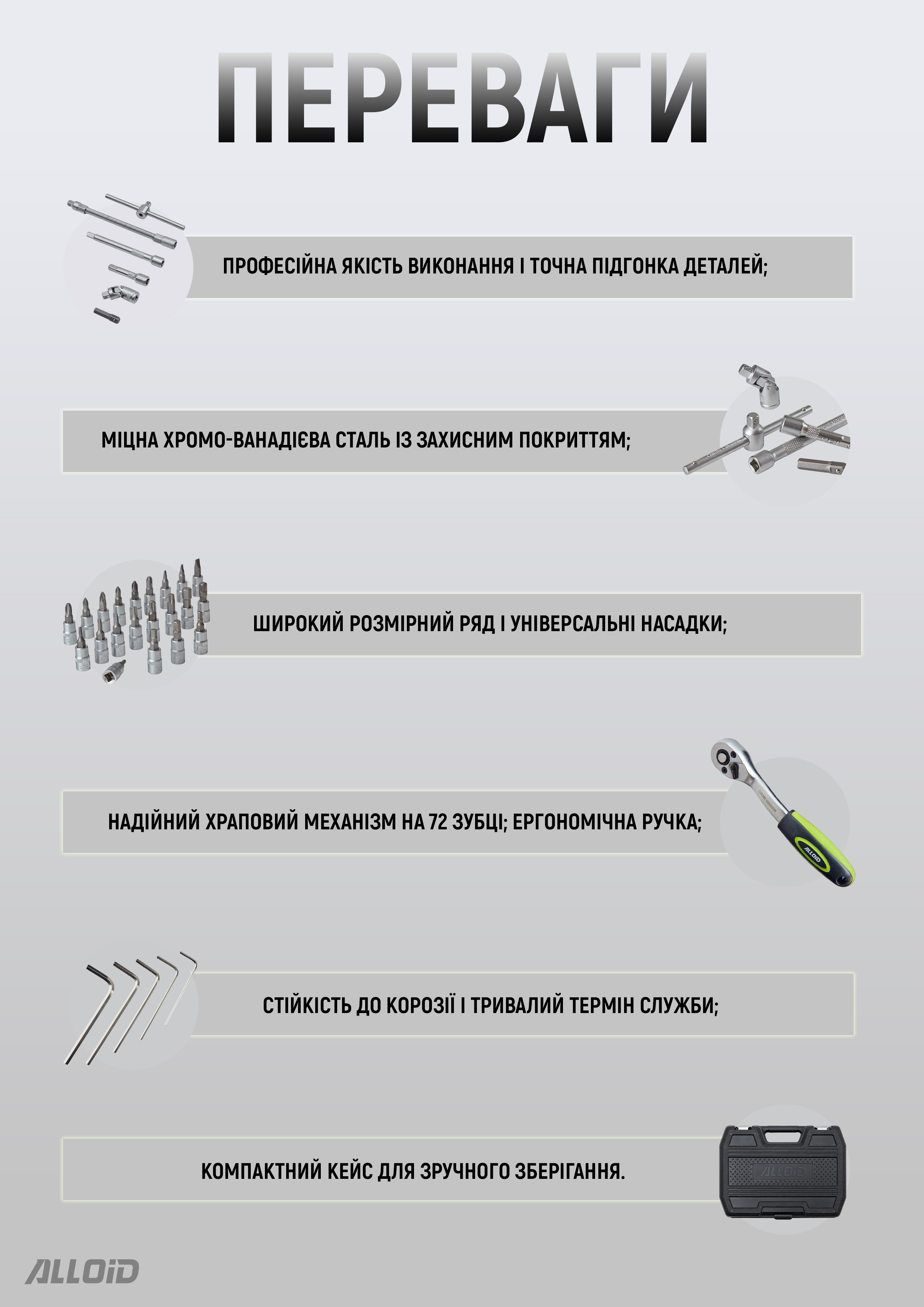 ПЕРЕВАГИ

ПРОФЕСІЙНА ЯКІСТЬ ВИКОНАННЯ І ТОЧНА ПІДГОНКА ДЕТАЛЕЙ;

МІЦНА ХРОМО-ВАНАДІЄВА СТАЛЬ ІЗ ЗАХИСНИМ ПОКРИТТЯМ;

ШИРОКИЙ РОЗМІРНИЙ РЯД І УНІВЕРСАЛЬНІ НАСАДКИ;

НАДІЙНИЙ ХРАПОВИЙ МЕХАНІЗМ НА 72 ЗУБЦІ; ЕРГОНОМІЧНА РУЧКА;

ALLOID

СТІЙКІСТЬ ДО КОРОЗІЇ І ТРИВАЛИЙ ТЕРМІН СЛУЖБИ;

КОМПАКТНИЙ КЕЙС ДЛЯ ЗРУЧНОГО ЗБЕРІГАННЯ.

ALLOID

ALLOID