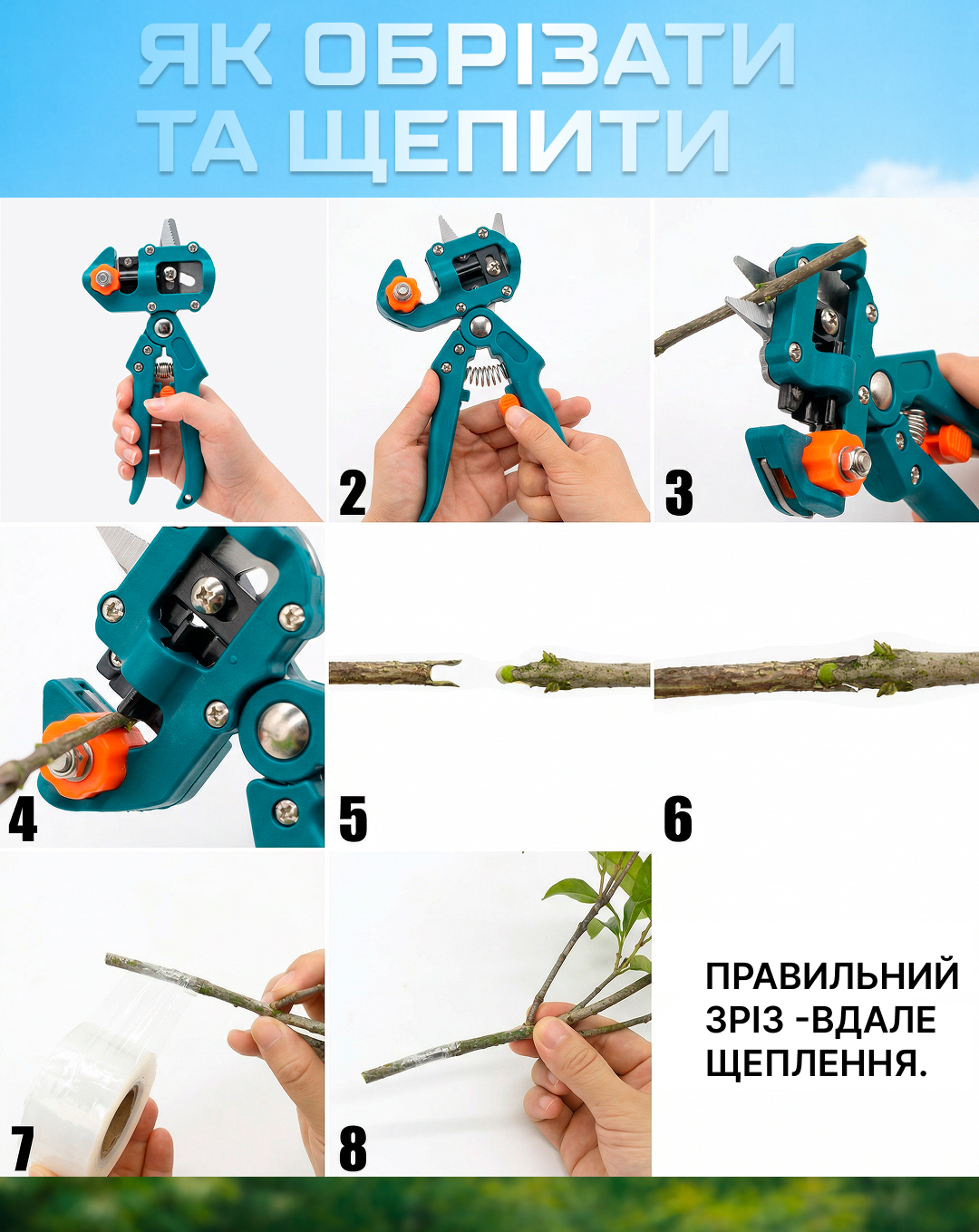 ЯК ОБРІЗАТИ ТА ЩЕПИТИ

2

3

4

5

6

7

8

ПРАВИЛЬНИЙ ЗРІЗ -ВДАЛЕ ЩЕПЛЕННЯ.