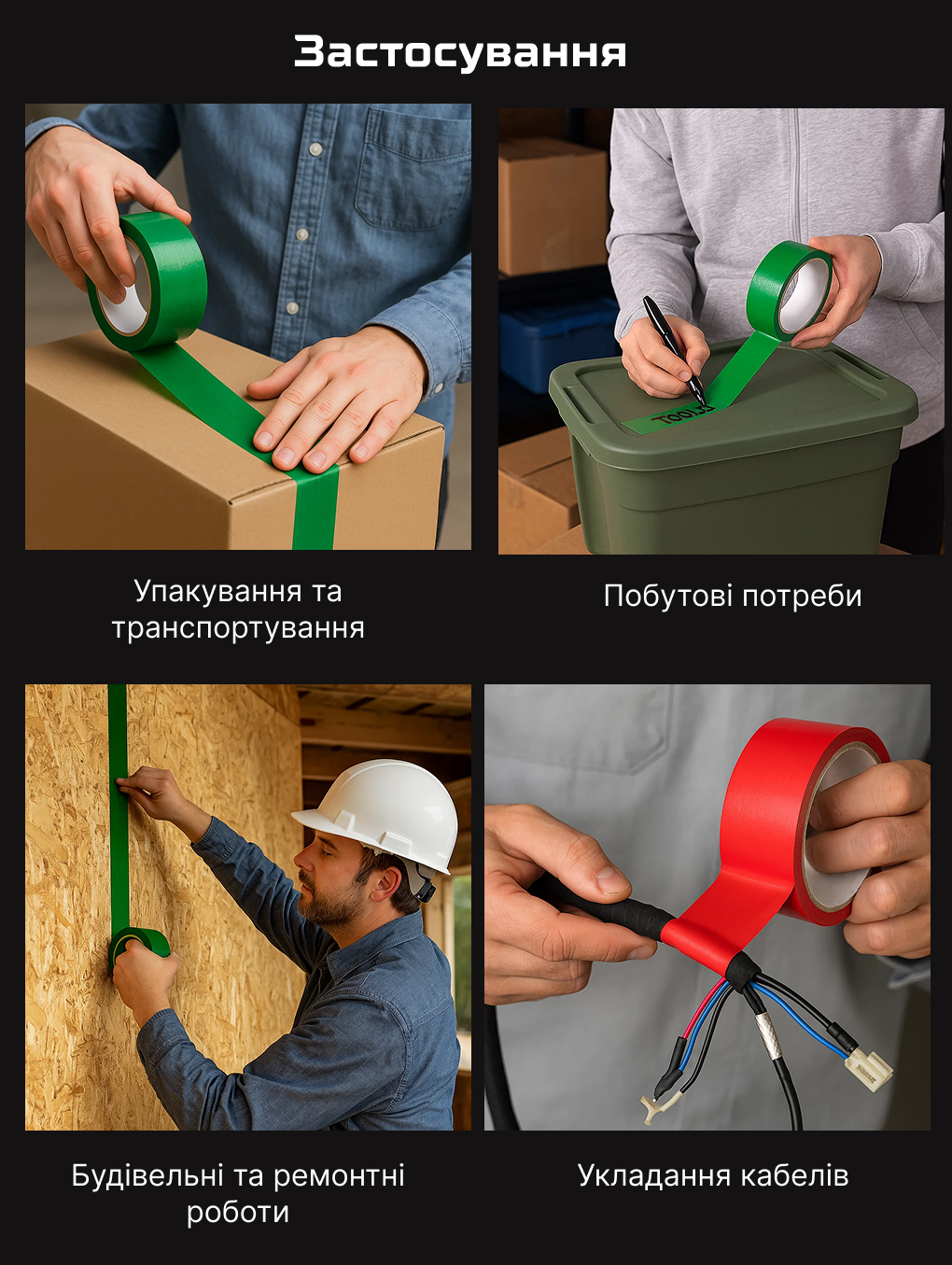 Застосування

TOOLS

Упакування та транспортування

Побутові потреби

Будівельні та ремонтні роботи

Укладання кабелів