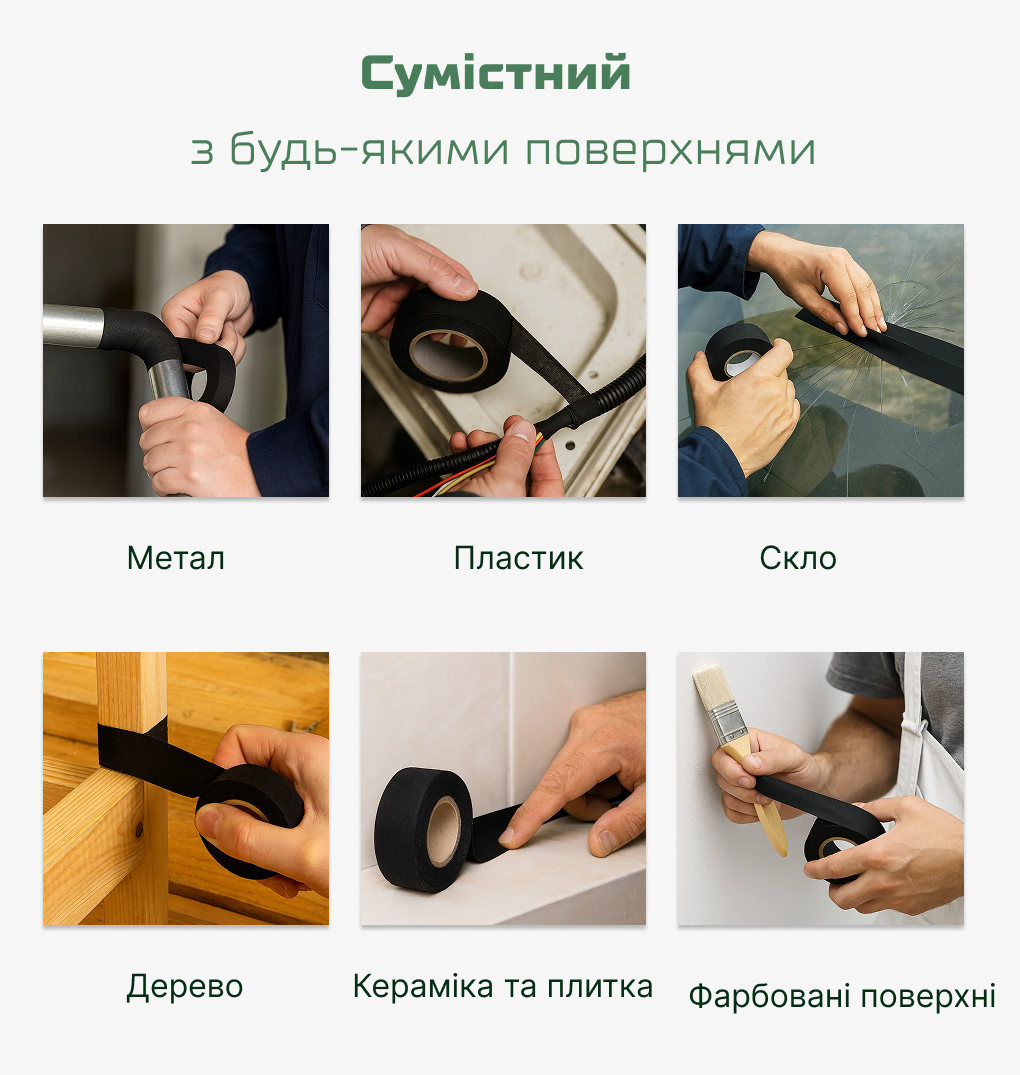 Сумістний

з будь-якими поверхнями

Метал

Пластик

Скло

Дерево

Кераміка та плитка

Фарбовані поверхні