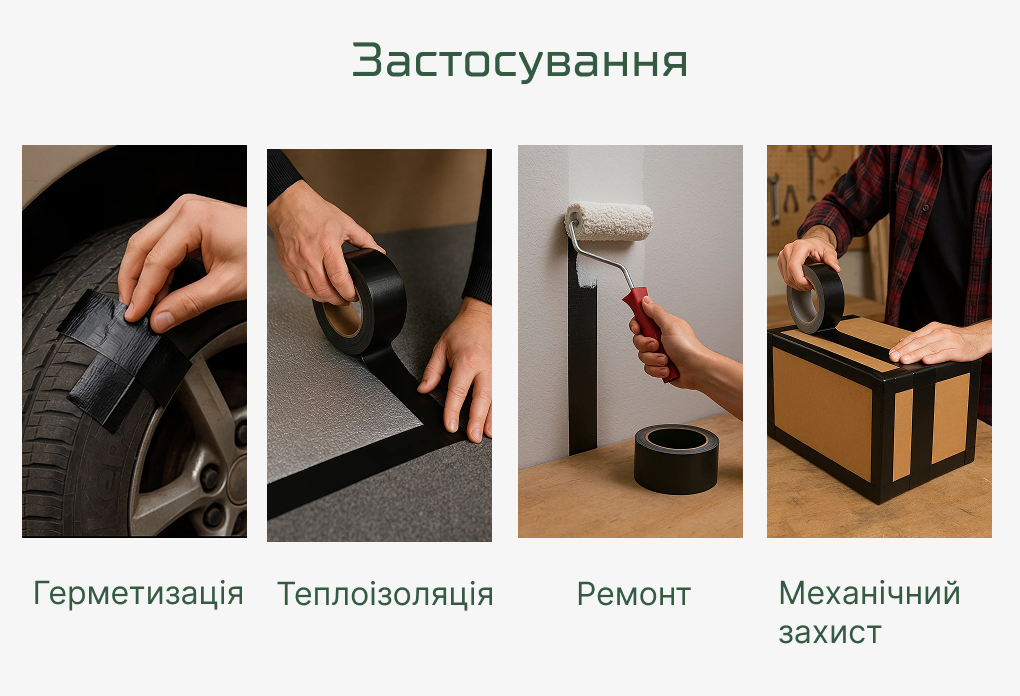 Застосування

Герметизація

Теплоізоляція

Ремонт

Механічний захист