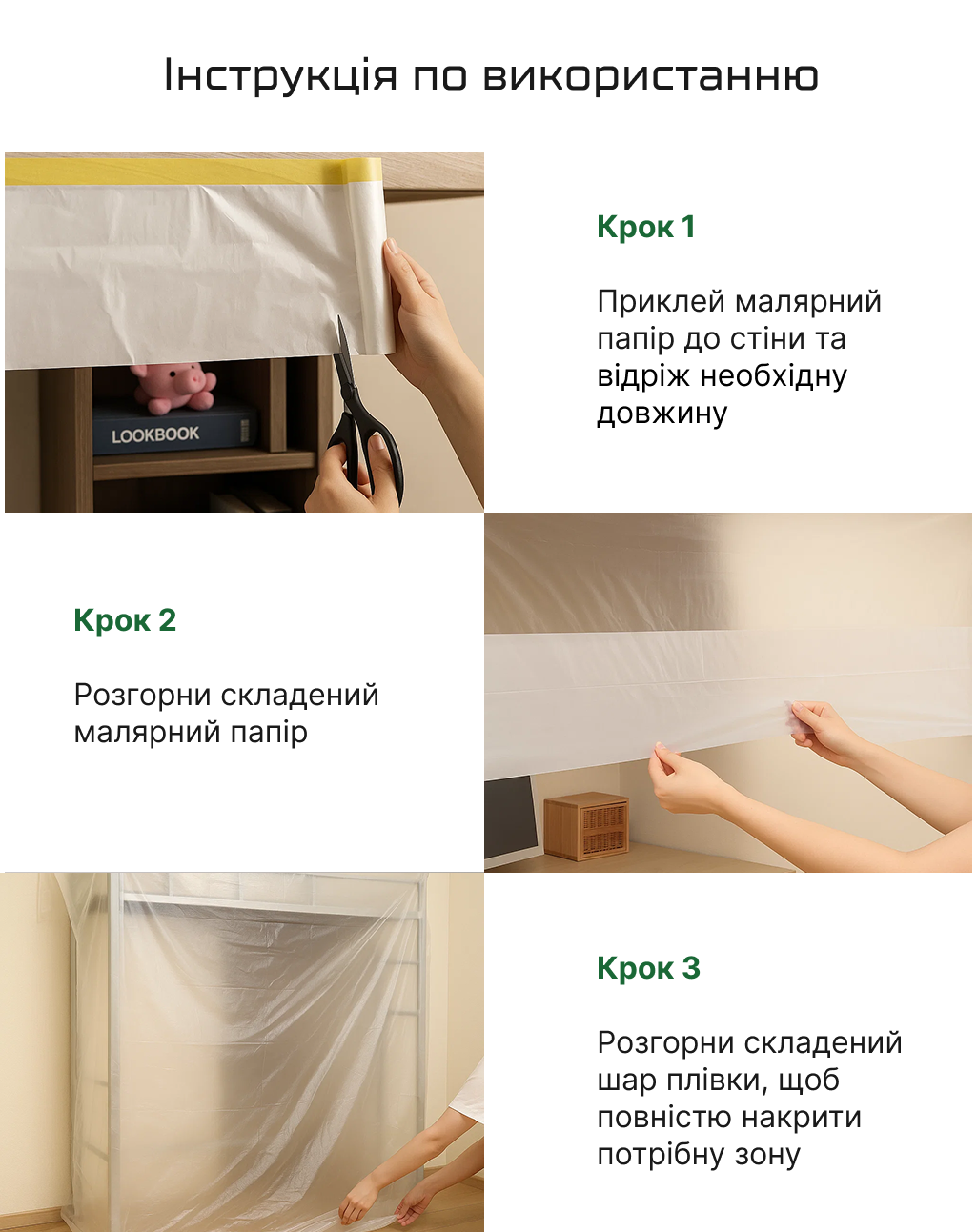 Інструкція по використанню

LOOKBOOK

Крок 1

Приклей малярний папір до стіни та відріж необхідну довжину

Крок 2

Розгорни складений малярний папір

Крок 3

Розгорни складений шар плівки, щоб повністю накрити потрібну зону