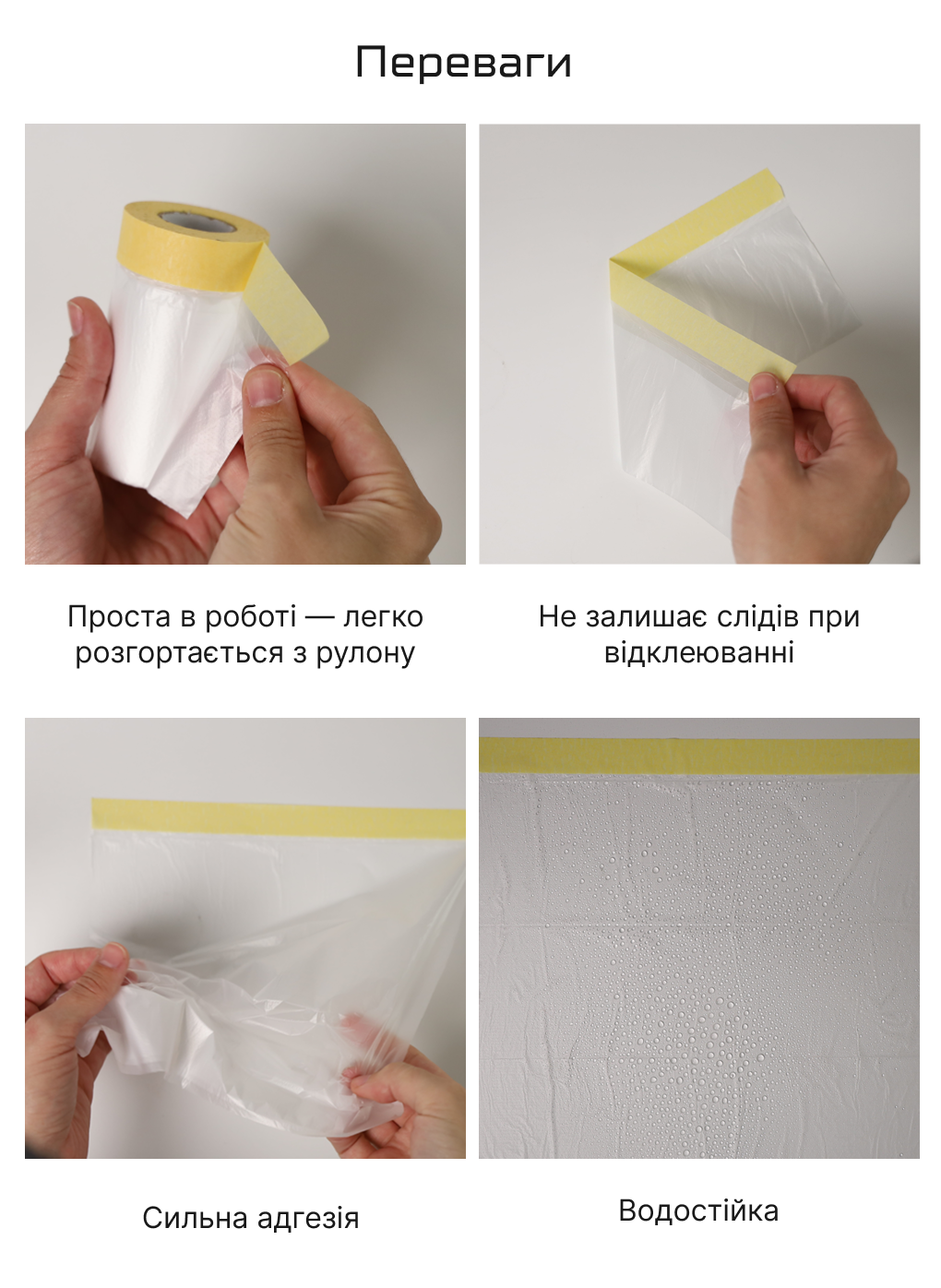 Переваги

Проста в роботі — легко розгортається з рулону

Не залишає слідів при відклеюванні

Сильна адгезія

Водостійка