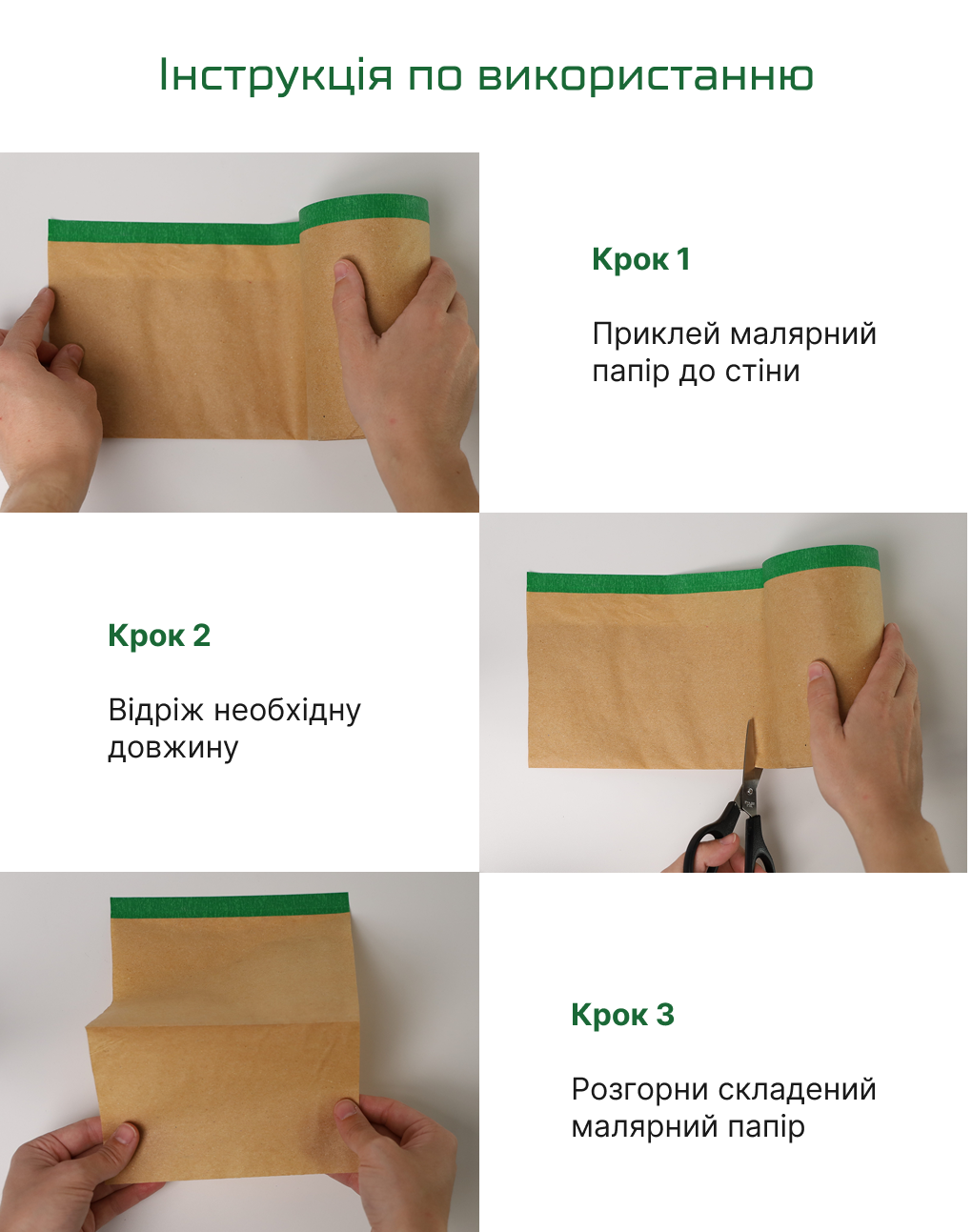 Інструкція по використанню

Крок 1

Приклей малярний папір до стіни

Крок 2

Відріж необхідну довжину

Крок 3

Розгорни складений малярний папір