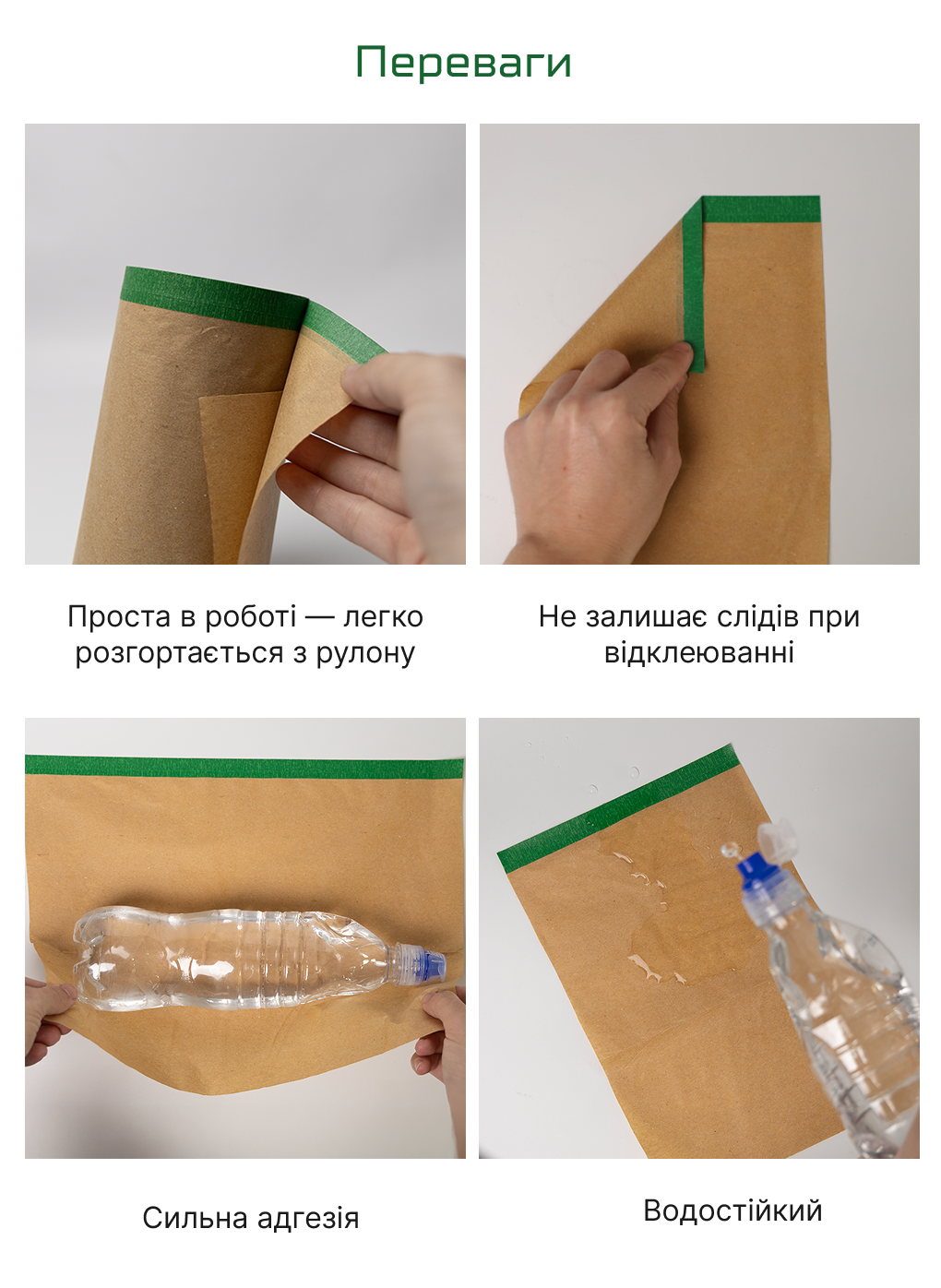 Переваги

Проста в роботі — легко розгортається з рулону

Не залишає слідів при відклеюванні

Сильна адгезія

Водостійкий