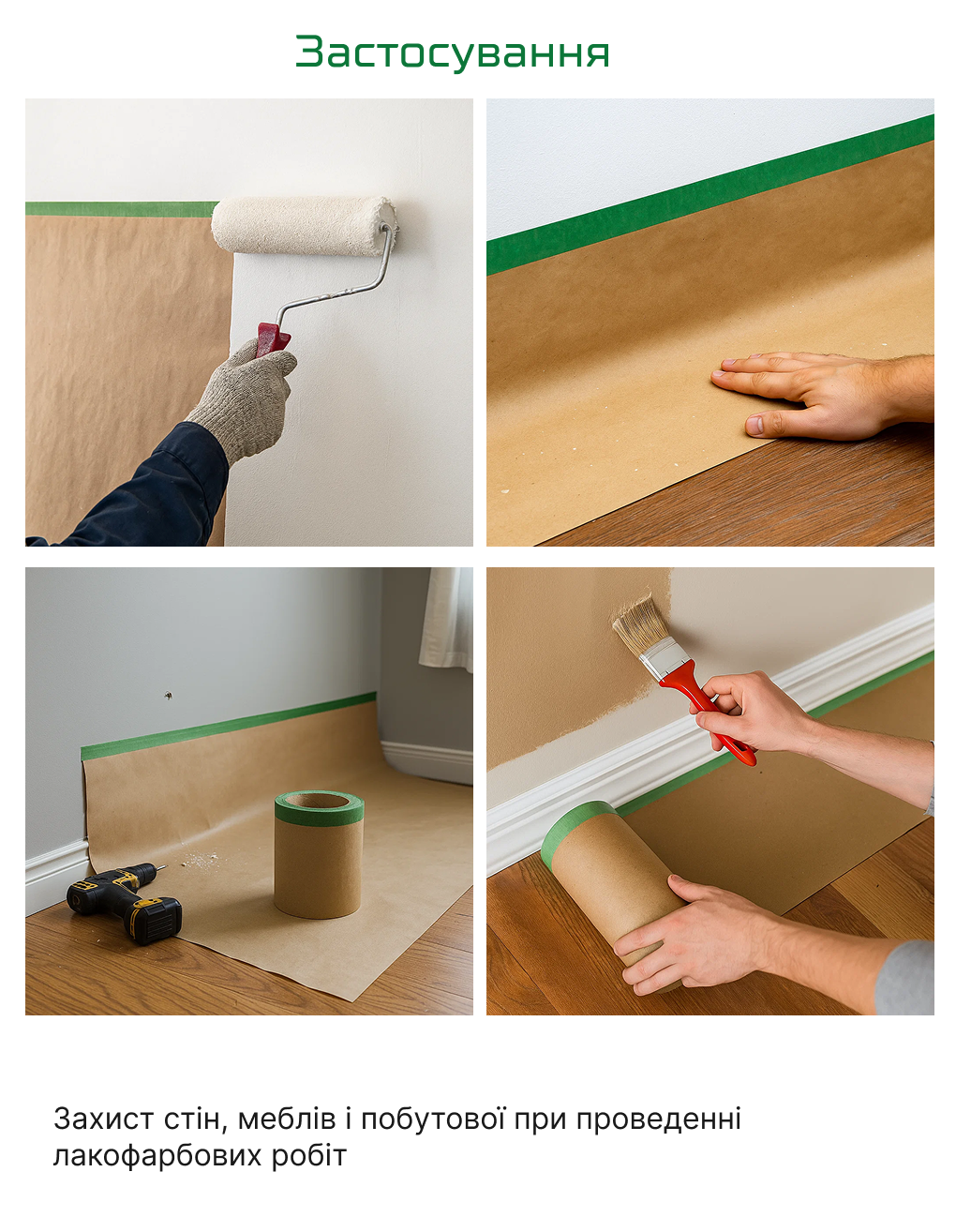 Застосування

Захист стін, меблів і побутової при проведенні лакофарбових робіт