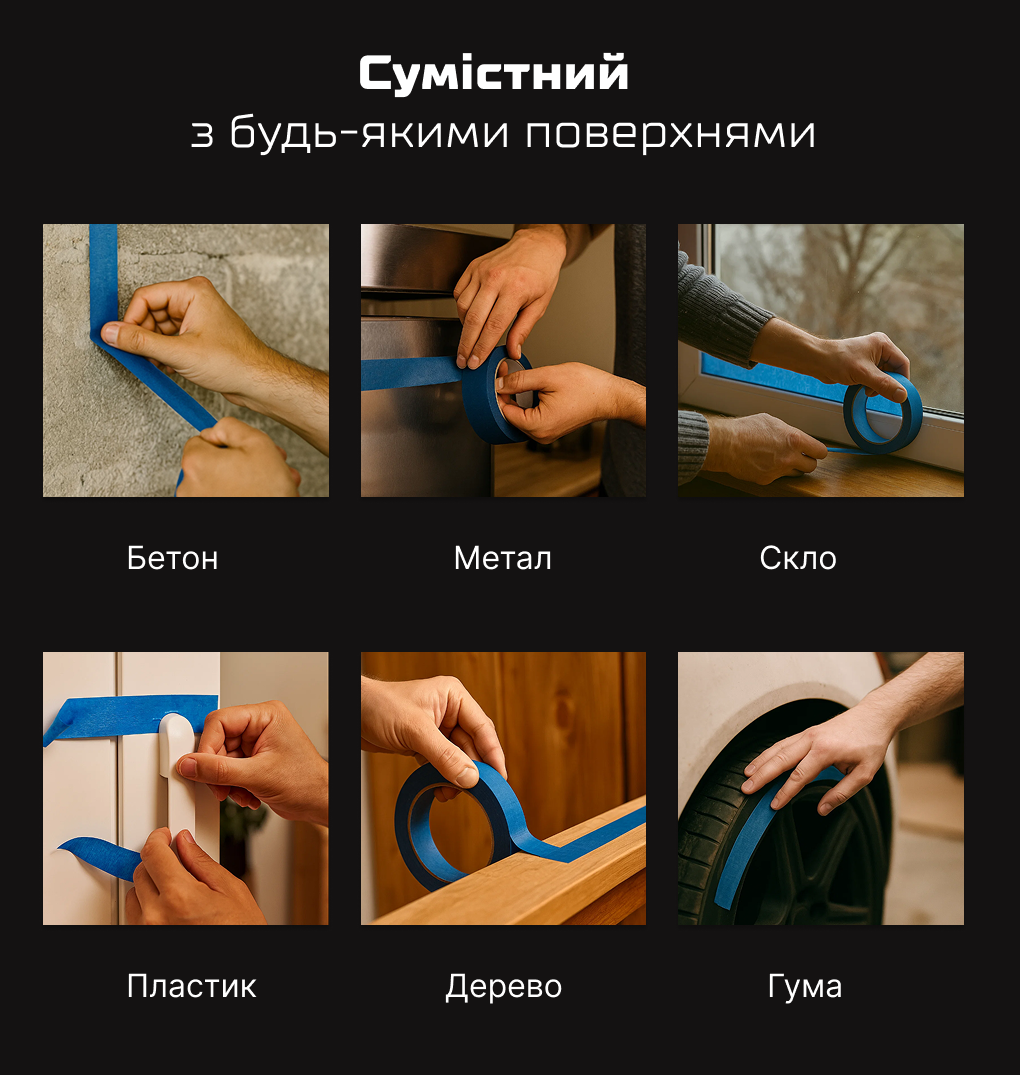 Сумістний
з будь-якими поверхнями

Бетон

Метал

Скло

Пластик

Дерево

Гума