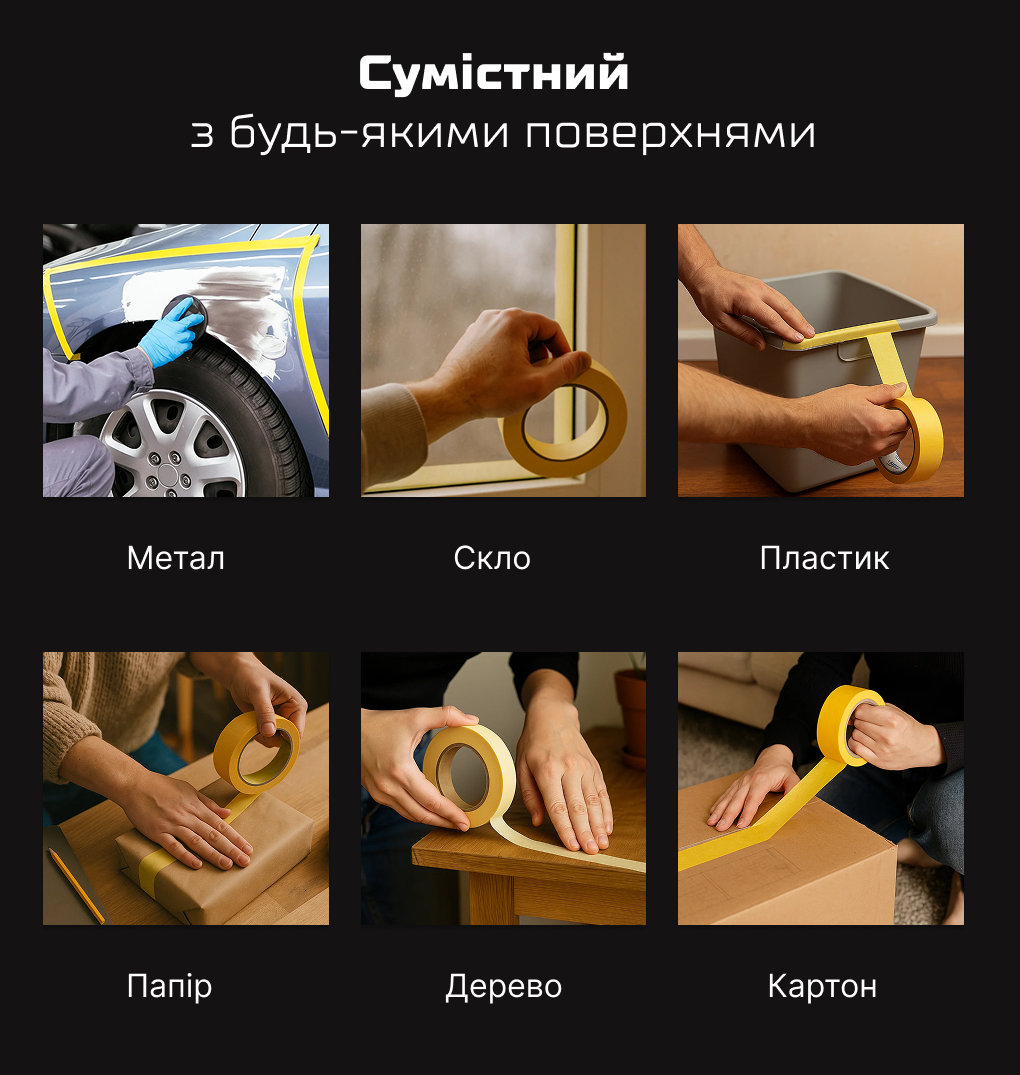 Сумістний
з будь-якими поверхнями

Метал

Скло

Пластик

Папір

Дерево

Картон