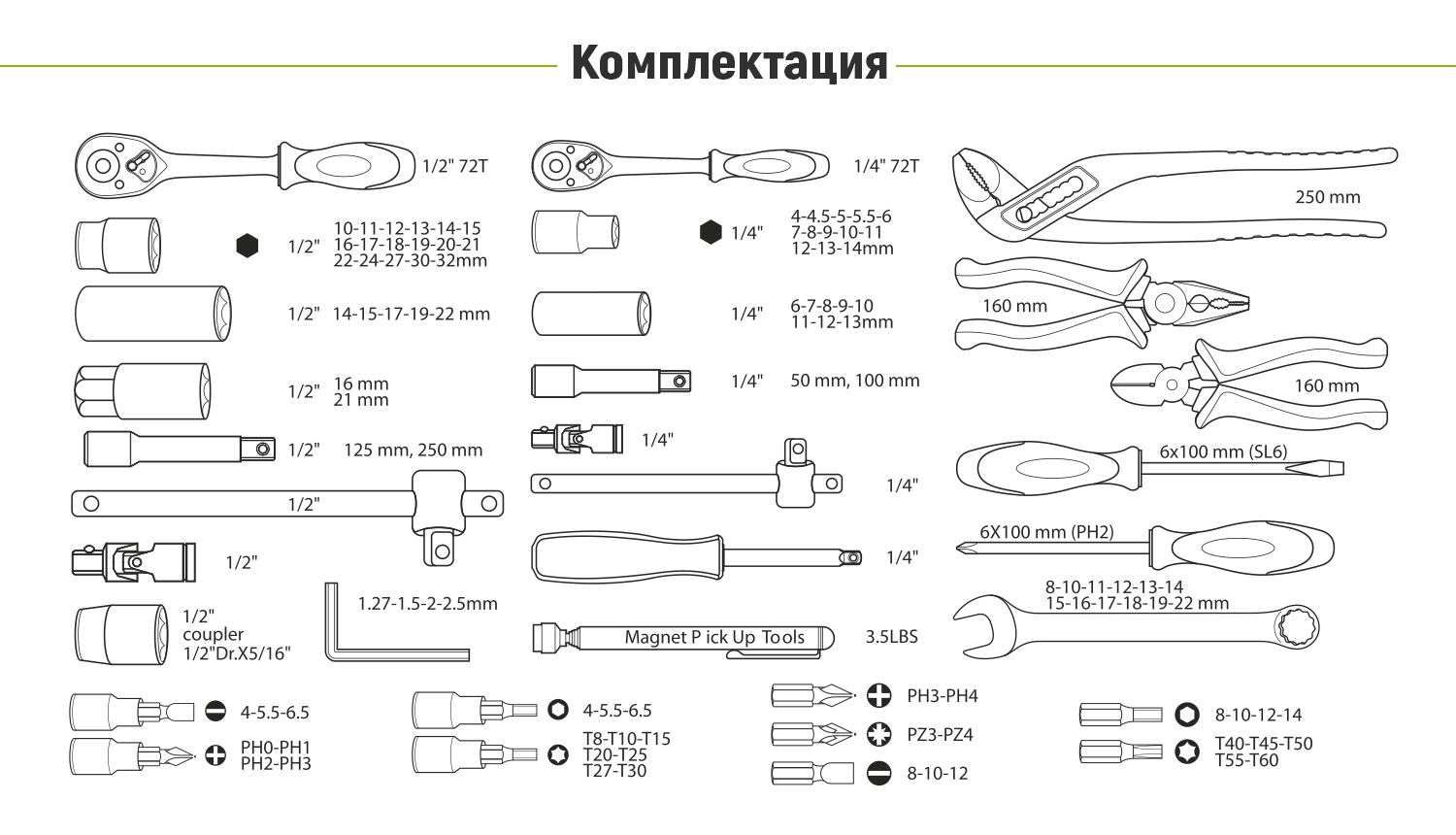 Комплектация

1/2" 72T

1/2" 10-11-12-13-14-15 16-17-18-19-20-21 22-24-27-30-32mm

1/2" 14-15-17-19-22 mm

1/2" 16 mm 21 mm

1/2" 125 mm, 250 mm

1/2"

1/2"

1/2" coupler 1/2"Dr.X5/16"

1.27-1.5-2-2.5mm

1/4" 72T

1/4" 4-4.5-5-5.5-6 7-8-9-10-11 12-13-14mm

1/4" 6-7-8-9-10 11-12-13mm

1/4" 50 mm, 100 mm

1/4"

1/4"

1/4"

Magnet P ick Up Tools 3.5LBS

250 mm

160 mm

160 mm

6x100 mm (SL6)

6X100 mm (PH2)

8-10-11-12-13-14 15-16-17-18-19-22 mm

4-5.5-6.5

PH0-PH1 PH2-PH3

4-5.5-6.5

T8-T10-T15 T20-T25 T27-T30

PH3-PH4

PZ3-PZ4

8-10-12

8-10-12-14

T40-T45-T50 T55-T60