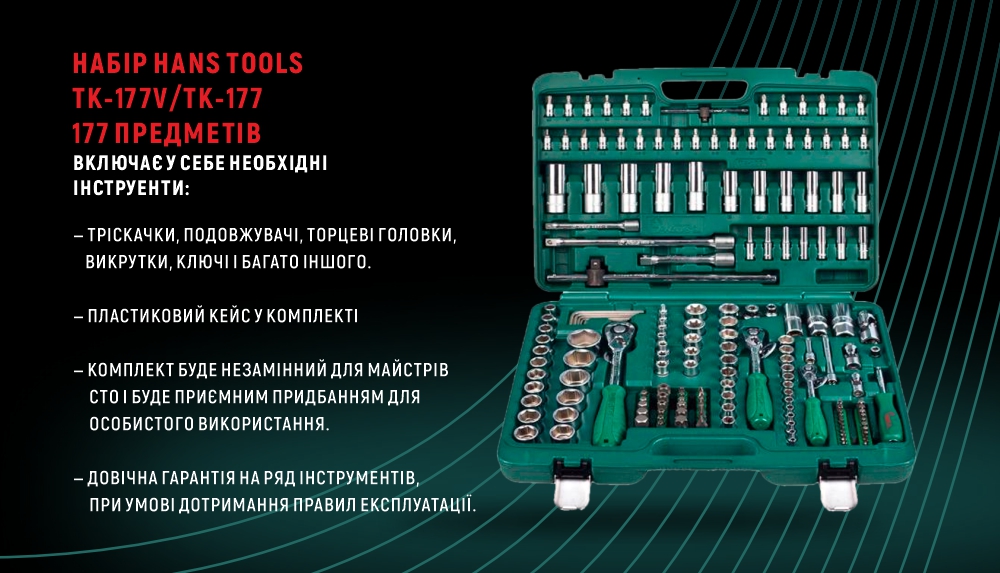 НАБІР HANS TOOLS
TK-177V/TK-177
177 ПРЕДМЕТІВ
ВКЛЮЧАЄ У СЕБЕ НЕОБХІДНІ ІНСТРУЕНТИ:

– ТРІСКАЧКИ, ПОДОВЖУВАЧІ, ТОРЦЕВІ ГОЛОВКИ, ВИКРУТКИ, КЛЮЧІ І БАГАТО ІНШОГО.

– ПЛАСТИКОВИЙ КЕЙС У КОМПЛЕКТІ

– КОМПЛЕКТ БУДЕ НЕЗАМІННИЙ ДЛЯ МАЙСТРІВ СТО І БУДЕ ПРИЄМНИМ ПРИДБАННЯМ ДЛЯ ОСОБИСТОГО ВИКОРИСТАННЯ.

– ДОВІЧНА ГАРАНТІЯ НА РЯД ІНСТРУМЕНТІВ, ПРИ УМОВІ ДОТРИМАННЯ ПРАВИЛ ЕКСПЛУАТАЦІЇ.