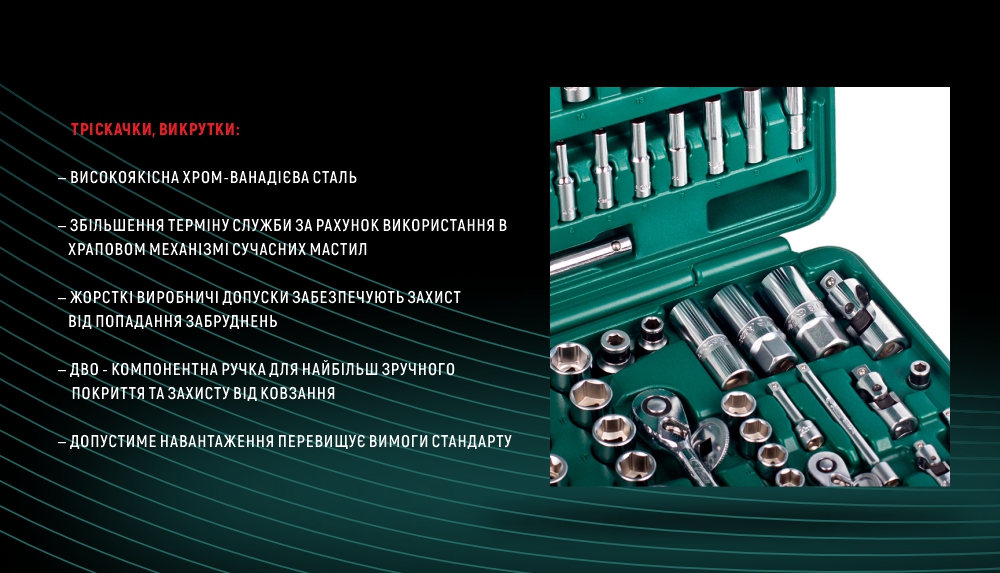 ТРІСКАЧКИ, ВИКРУТКИ:

– ВИСОКОЯКІСНА ХРОМ-ВАНАДІЄВА СТАЛЬ

– ЗБІЛЬШЕННЯ ТЕРМІНУ СЛУЖБИ ЗА РАХУНОК ВИКОРИСТАННЯ В ХРАПОВОМ МЕХАНІЗМІ СУЧАСНИХ МАСТИЛ

– ЖОРСТКІ ВИРОБНИЧІ ДОПУСКИ ЗАБЕЗПЕЧУЮТЬ ЗАХИСТ ВІД ПОПАДАННЯ ЗАБРУДНЕНЬ

– ДВО - КОМПОНЕНТНА РУЧКА ДЛЯ НАЙБІЛЬШ ЗРУЧНОГО ПОКРИТТЯ ТА ЗАХИСТУ ВІД КОВЗАННЯ

– ДОПУСТИМЕ НАВАНТАЖЕННЯ ПЕРЕВИЩУЄ ВИМОГИ СТАНДАРТУ