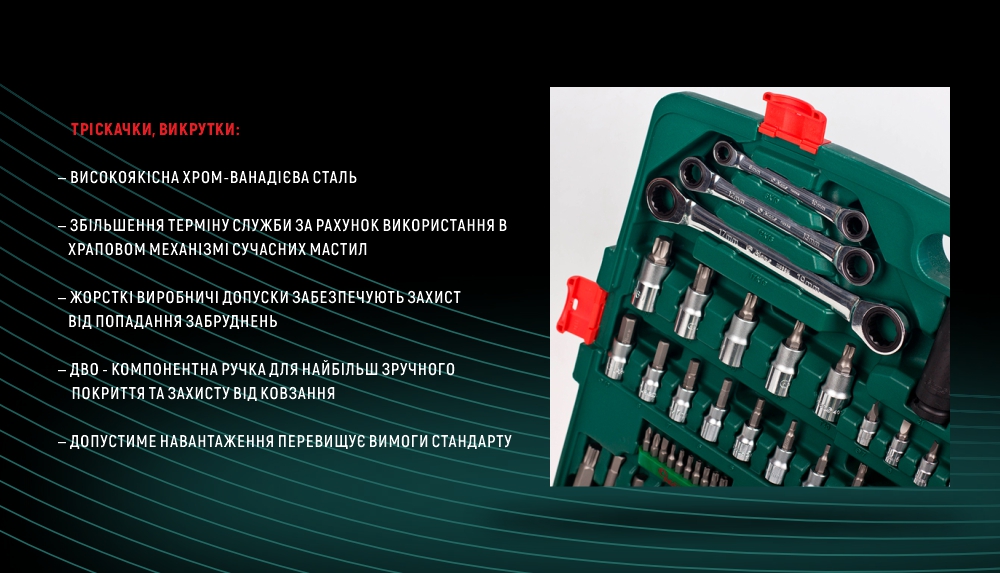 ТРІСКАЧКИ, ВИКРУТКИ:

– ВИСОКОЯКІСНА ХРОМ-ВАНАДІЄВА СТАЛЬ

– ЗБІЛЬШЕННЯ ТЕРМІНУ СЛУЖБИ ЗА РАХУНОК ВИКОРИСТАННЯ В ХРАПОВОМ МЕХАНІЗМІ СУЧАСНИХ МАСТИЛ

– ЖОРСТКІ ВИРОБНИЧІ ДОПУСКИ ЗАБЕЗПЕЧУЮТЬ ЗАХИСТ ВІД ПОПАДАННЯ ЗАБРУДНЕНЬ

– ДВО - КОМПОНЕНТНА РУЧКА ДЛЯ НАЙБІЛЬШ ЗРУЧНОГО ПОКРИТТЯ ТА ЗАХИСТУ ВІД КОВЗАННЯ

– ДОПУСТИМЕ НАВАНТАЖЕННЯ ПЕРЕВИЩУЄ ВИМОГИ СТАНДАРТУ