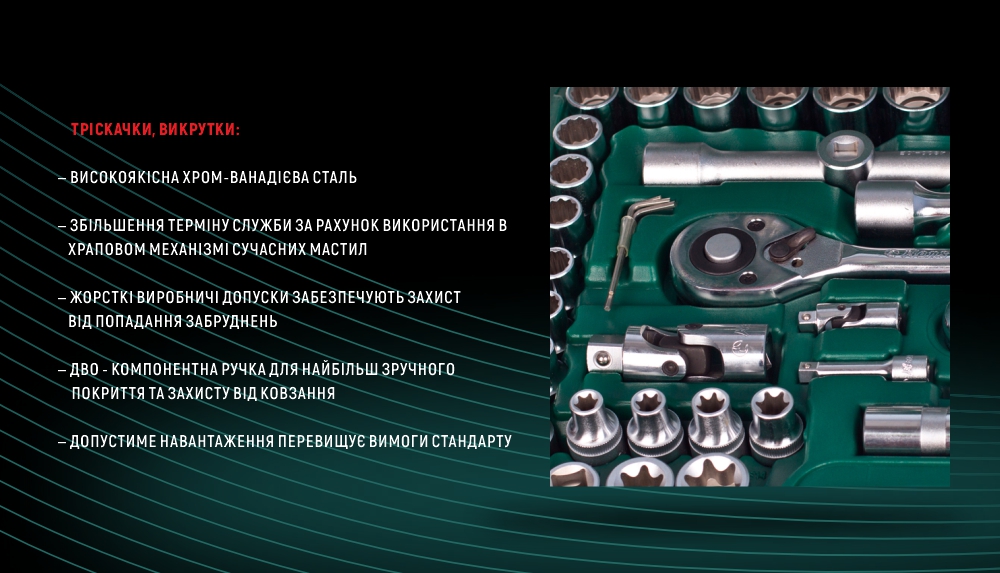 ТРІСКАЧКИ, ВИКРУТКИ:

– ВИСОКОЯКІСНА ХРОМ-ВАНАДІЄВА СТАЛЬ

– ЗБІЛЬШЕННЯ ТЕРМІНУ СЛУЖБИ ЗА РАХУНОК ВИКОРИСТАННЯ В ХРАПОВОМ МЕХАНІЗМІ СУЧАСНИХ МАСТИЛ

– ЖОРСТКІ ВИРОБНИЧІ ДОПУСКИ ЗАБЕЗПЕЧУЮТЬ ЗАХИСТ ВІД ПОПАДАННЯ ЗАБРУДНЕНЬ

– ДВО - КОМПОНЕНТНА РУЧКА ДЛЯ НАЙБІЛЬШ ЗРУЧНОГО ПОКРИТТЯ ТА ЗАХИСТУ ВІД КОВЗАННЯ

– ДОПУСТИМЕ НАВАНТАЖЕННЯ ПЕРЕВИЩУЄ ВИМОГИ СТАНДАРТУ