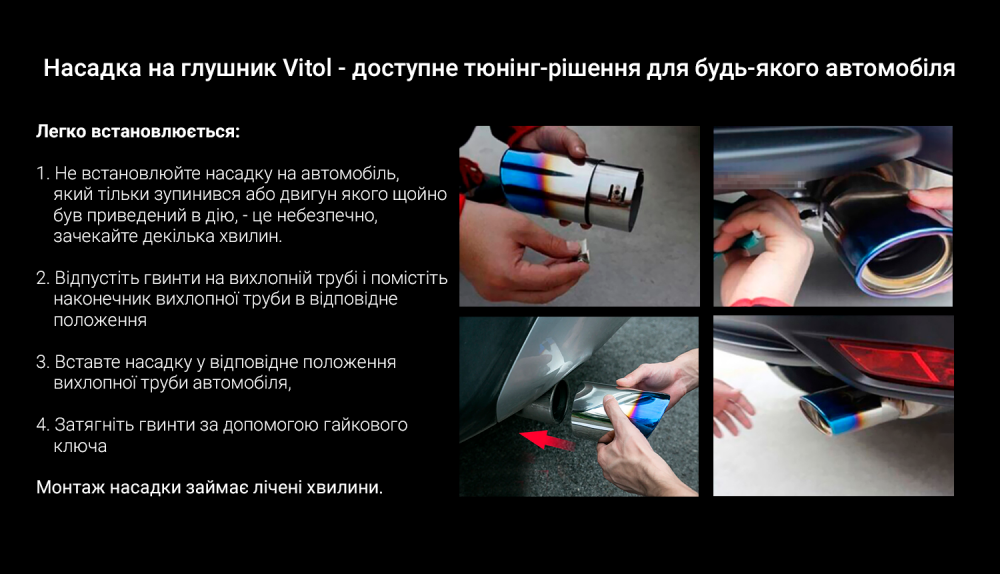 Насадка на глушник Vitol - доступне тюнінг-рішення для будь-якого автомобіля

Легко встановлюється:

1. Не встановлюйте насадку на автомобіль, який тільки зупинився або двигун якого щойно був приведений в дію, - це небезпечно, зачекайте декілька хвилин.

2. Відпустіть гвинти на вихлопній трубі і помістіть наконечник вихлопної труби в відповідне положення

3. Вставте насадку у відповідне положення вихлопної труби автомобіля,

4. Затягніть гвинти за допомогою гайкового ключа

Монтаж насадки займає лічені хвилини.