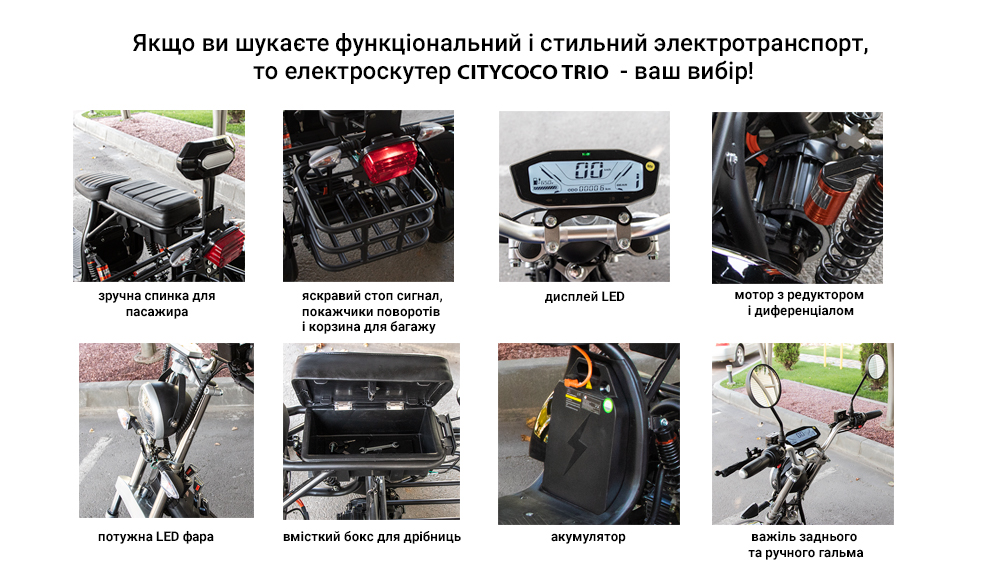 Якщо ви шукаєте функціональний і стильний электротранспорт, то електроскутер CITYCOCO TRIO - ваш вибір!

зручна спинка для пасажира

яскравий стоп сигнал, покажчики поворотів і корзина для багажу

дисплей LED

мотор з редуктором і диференціалом

потужна LED фара

вмісткий бокс для дрібниць

акумулятор

важіль заднього та ручного гальма